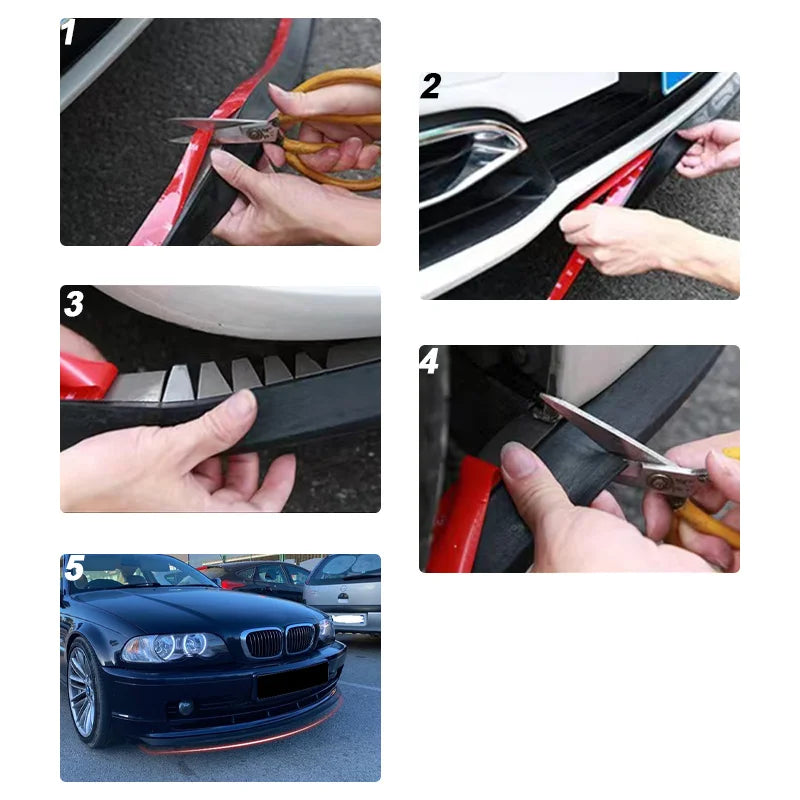 1

2

3

4

5